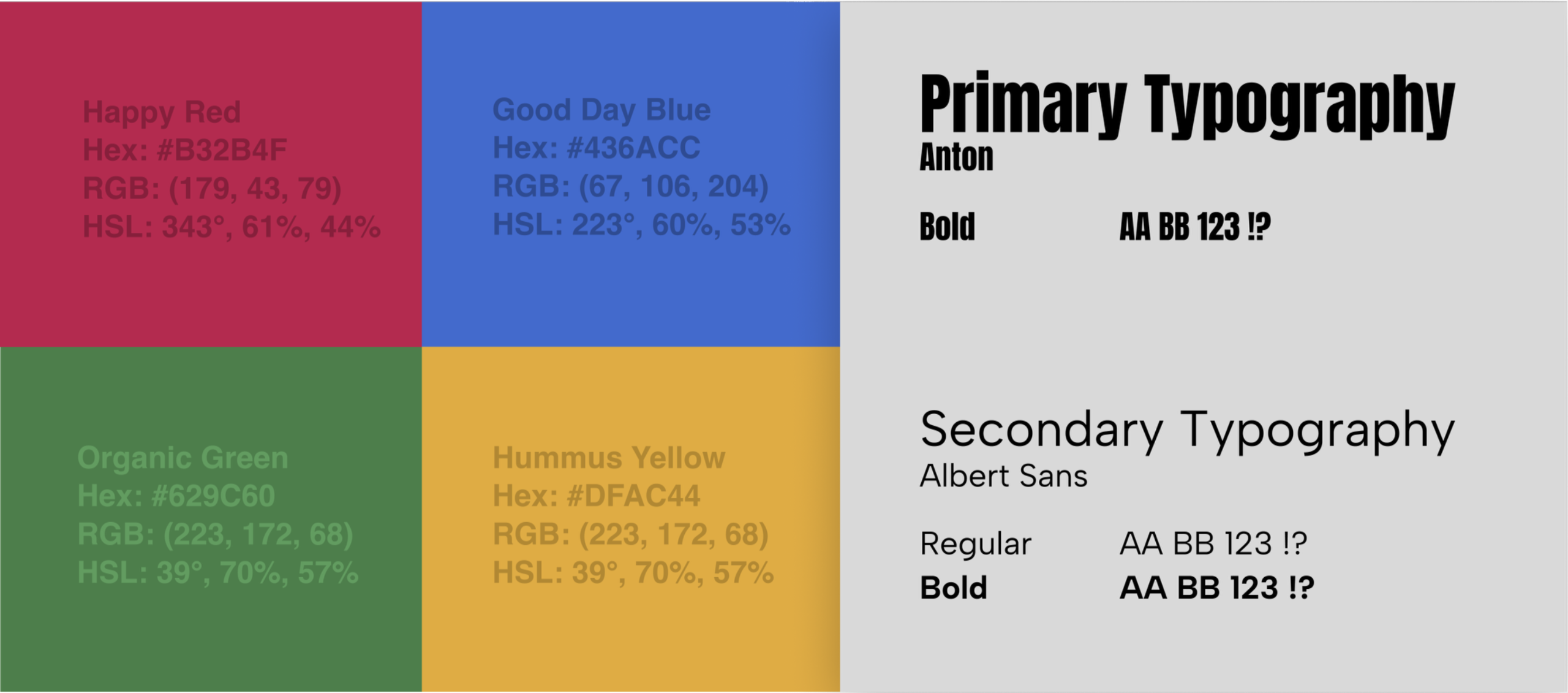 Happy Red
Hex: #B32B4F
RGB: (179, 43, 79)
HSL: 343°, 61%, 44%

Good Day Blue
Hex: #436ACC
RGB: (67, 106, 204)
HSL: 223°, 60%, 53%

Organic Green
Hex: #629C60
RGB: (223, 172, 68)
HSL: 39°, 70%, 57%

Hummus Yellow
Hex: #DFAC44
RGB: (223, 172, 68)
HSL: 39°, 70%, 57%

Primary Typography
Anton

Bold AA BB 123 !?

Secondary Typography
Albert Sans

Regular AA BB 123 !?
Bold AA BB 123 !?